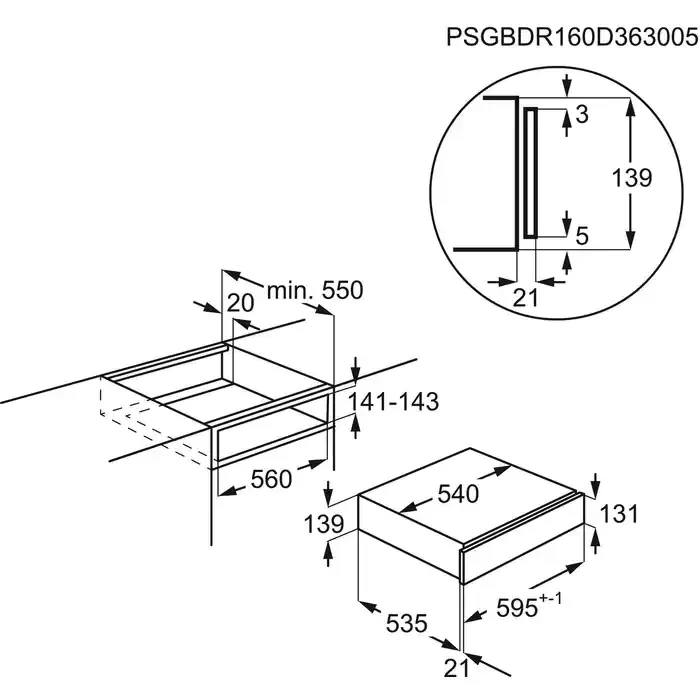 PSGBDR160D363005

3

139

5

21

min. 550

20

141-143

560

540

139

131

535

$595^{+-1}$

21