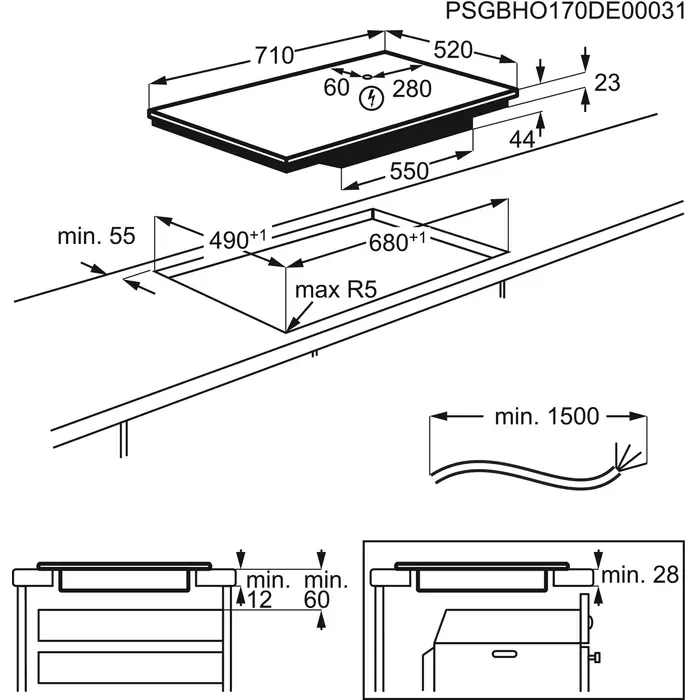 PSGBHO170DE00031

710
520
60
280
23
44
550

min. 55
$490^{+1}$
$680^{+1}$
max R5

min. 1500

min.
12
min.
60

min. 28