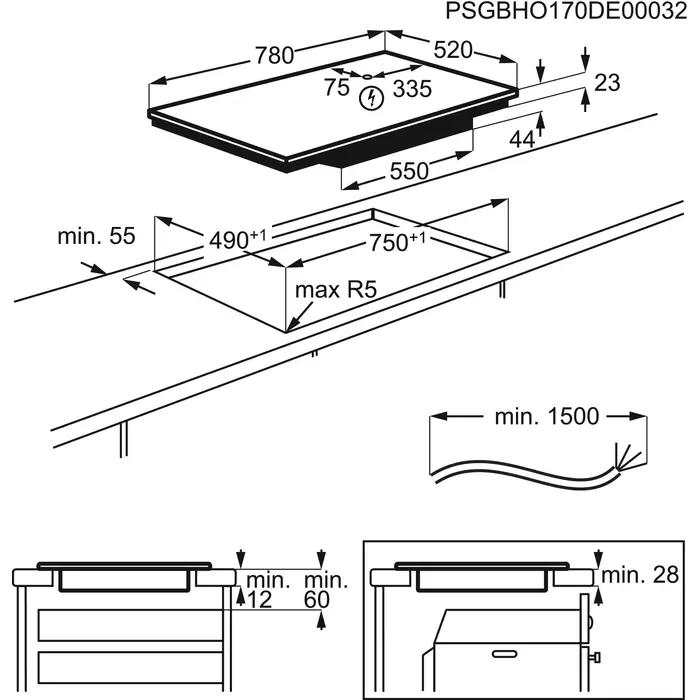 PSGBHO170DE00032

780

520

75

335

23

44

550

min. 55

$490^{+1}$

$750^{+1}$

max R5

min. 1500

min.
12

min.
60

min. 28