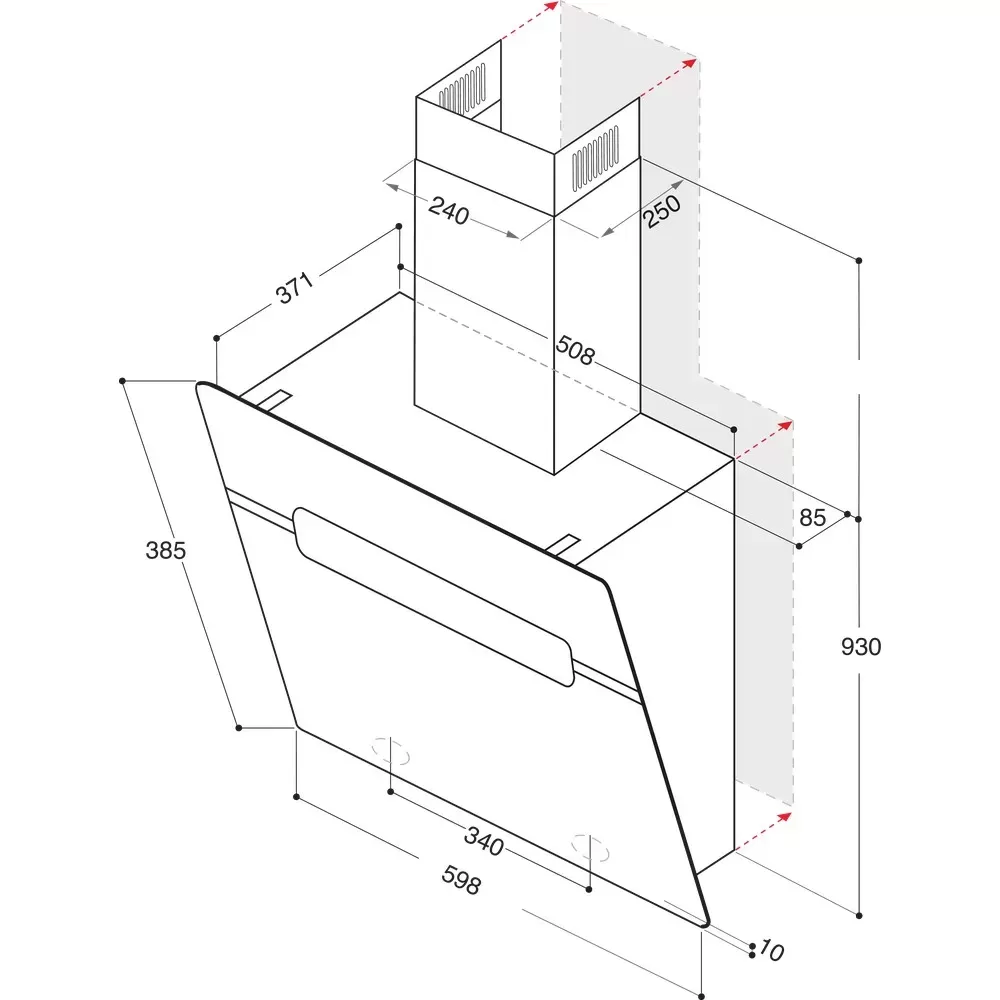 240
250
371
508
385
85
930
340
598
10