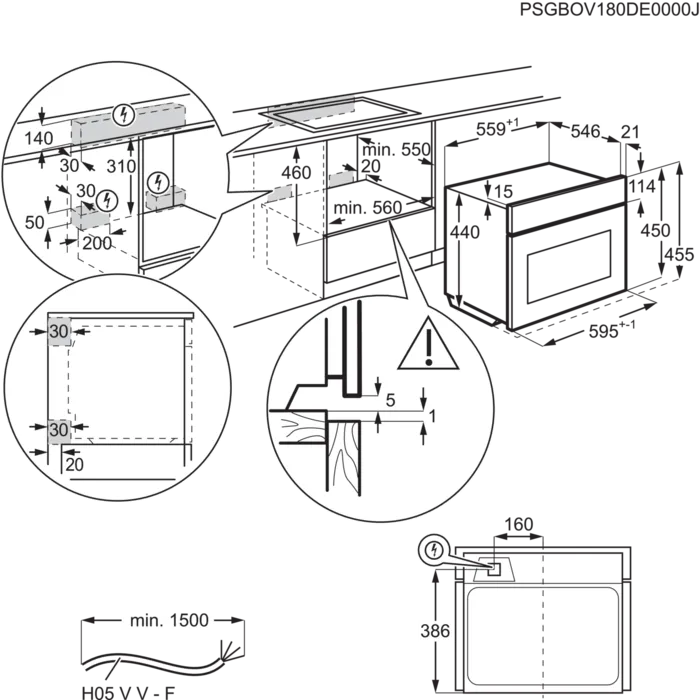 PSGBOV180DE0000J

140
30
310
30
50
200

460
min. 550
20
min. 560

$559^{+1}$
546
21
15
114
440
450
455
$595^{+-1}$

30
30
20

5
1

160
386

min. 1500
H05 V V - F