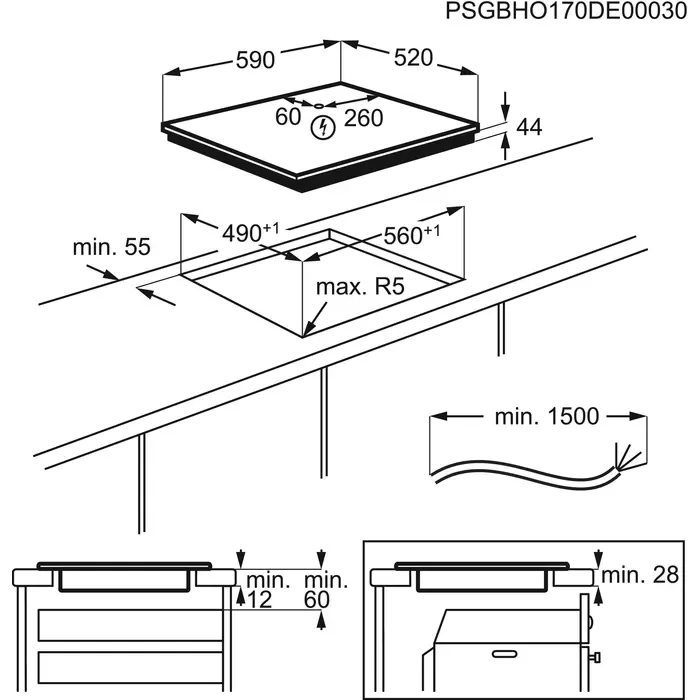 PSGBHO170DE00030

590
520
60
260
44

$490^{+1}$
$560^{+1}$
min. 55
max. R5

min. 1500

min. 12
min. 60

min. 28